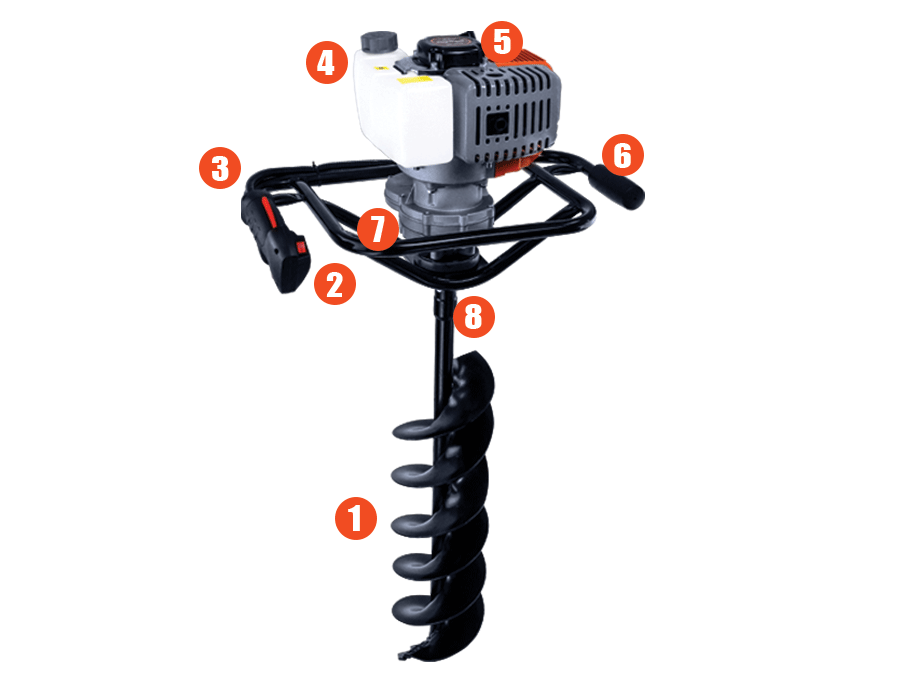 4
5
3
6
7
2
8
1